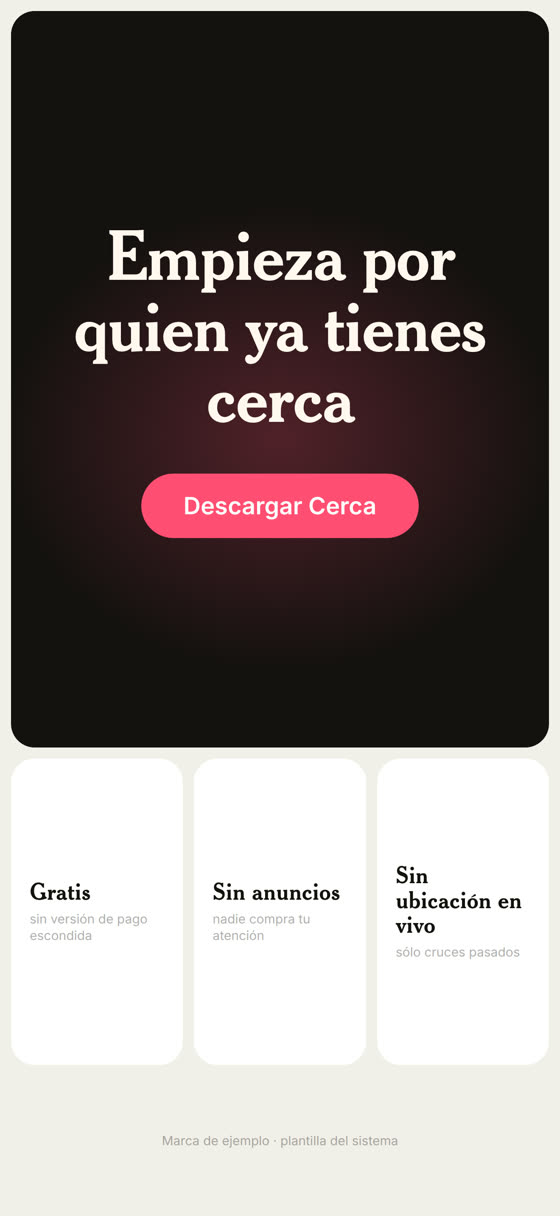 Empieza por quien ya tienes cerca

Descargar Cerca

Gratis
sin versión de pago escondida

Sin anuncios
nadie compra tu atención

Sin ubicación en vivo
sólo cruces pasados

Marca de ejemplo · plantilla del sistema